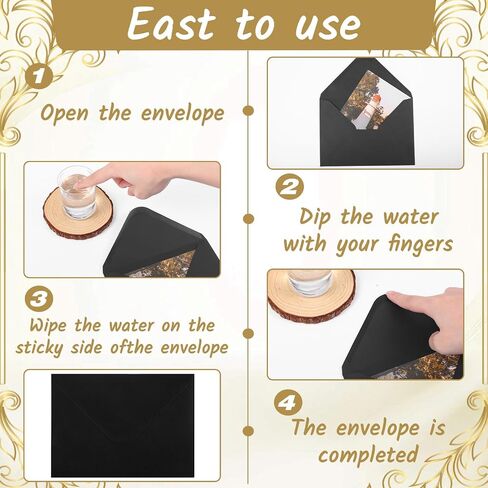 East to use

1

Open the envelope

2

Dip the water with your fingers

3

Wipe the water on the sticky side ofthe envelope

4

The envelope is completed