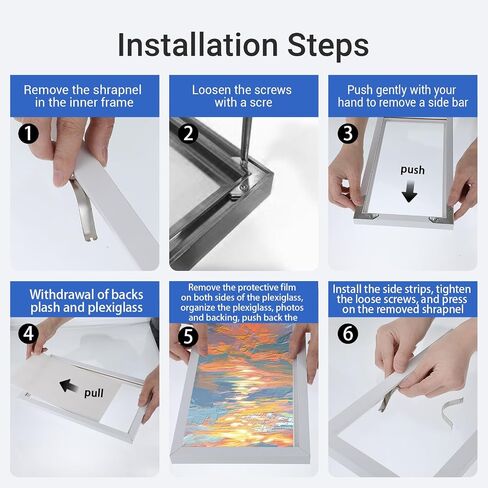 Installation Steps

Remove the shrapnel in the inner frame

1

Loosen the screws with a scre

2

Push gently with your hand to remove a side bar

3

push

Withdrawal of backs plash and plexiglass

4

pull

Remove the protective film on both sides of the plexiglass, organize the plexiglass, photos and backing, push back the

5

Install the side strips, tighten the loose screws, and press on the removed shrapnel

6