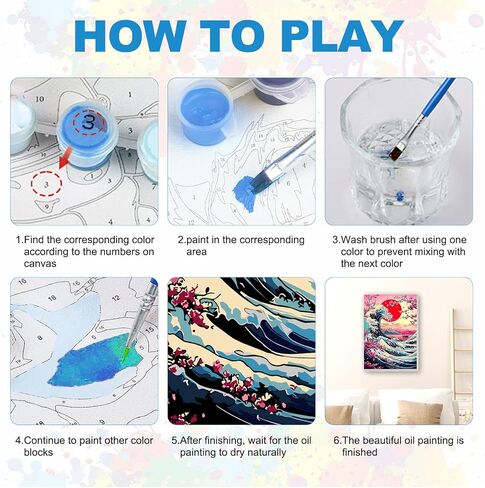 HOW TO PLAY

1.Find the corresponding color according to the numbers on canvas

2.paint in the corresponding area

3.Wash brush after using one color to prevent mixing with the next color

4.Continue to paint other color blocks

5.After finishing, wait for the oil painting to dry naturally

6.The beautiful oil painting is finished