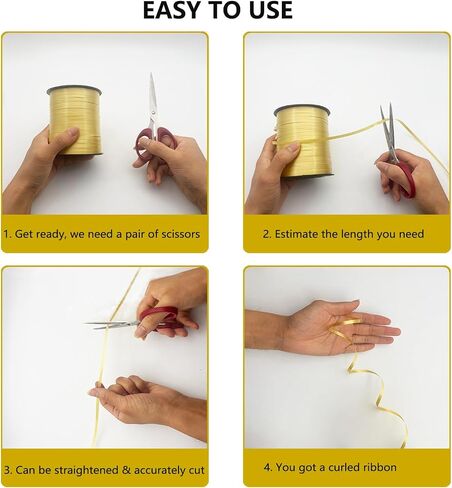 EASY TO USE

1. Get ready, we need a pair of scissors

2. Estimate the length you need

3. Can be straightened & accurately cut

4. You got a curled ribbon