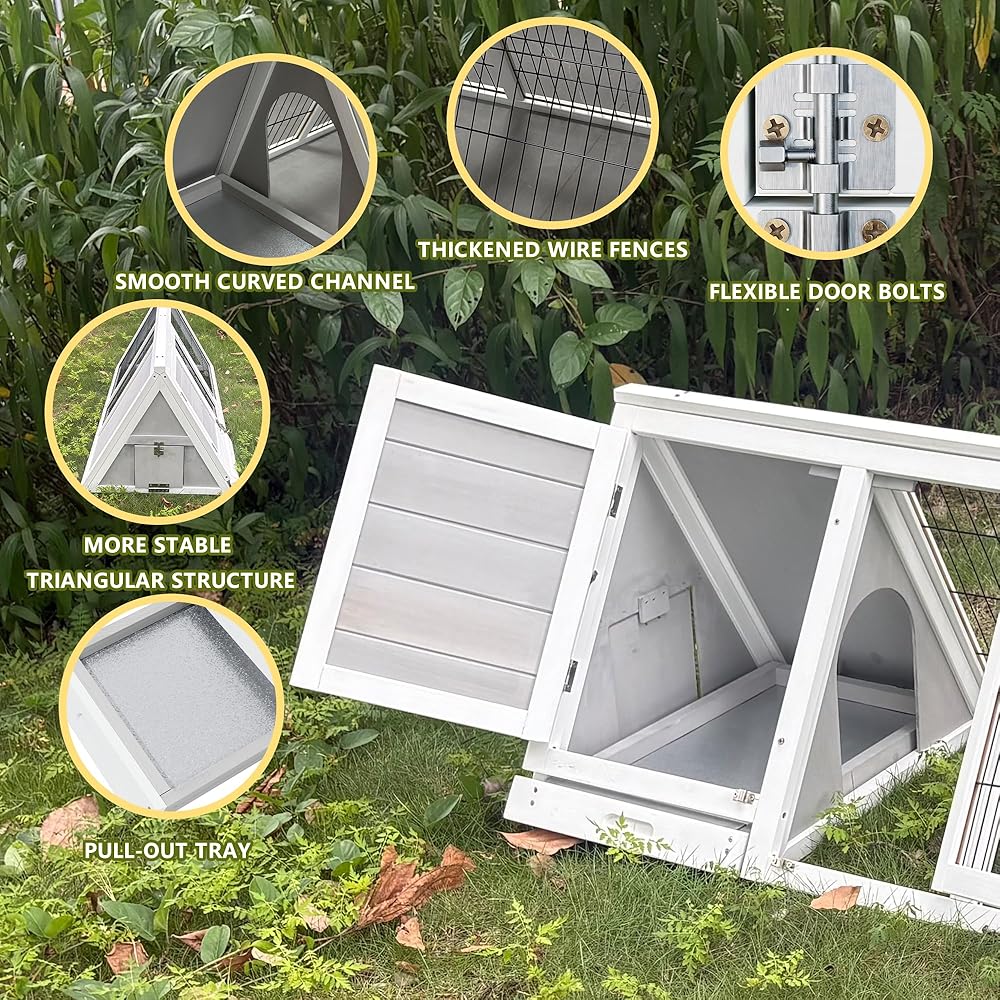 SMOOTH CURVED CHANNEL

THICKENED WIRE FENCES

FLEXIBLE DOOR BOLTS

MORE STABLE TRIANGULAR STRUCTURE

PULL-OUT TRAY