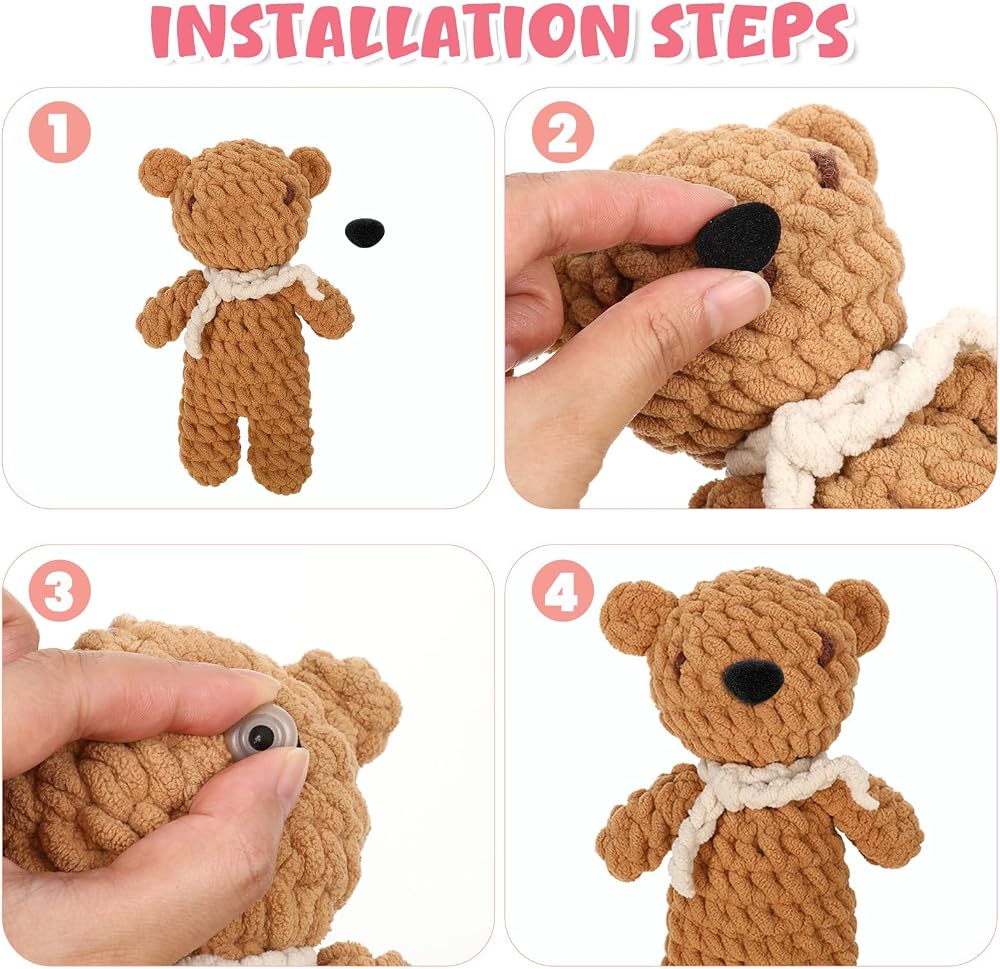 INSTALLATION STEPS

1

2

3

4