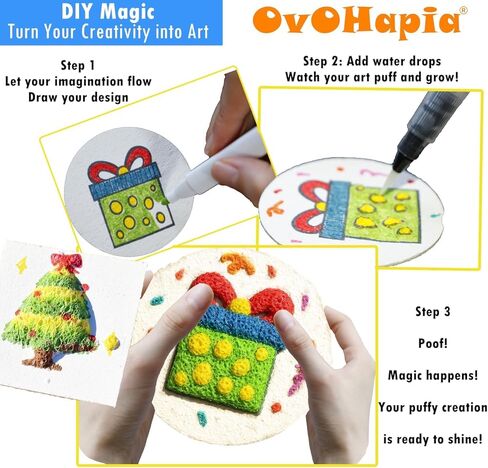 DIY Magic
Turn Your Creativity into Art

OvOHapia®

Step 1
Let your imagination flow
Draw your design

Step 2: Add water drops
Watch your art puff and grow!

Step 3

Poof!

Magic happens!

Your puffy creation

is ready to shine!