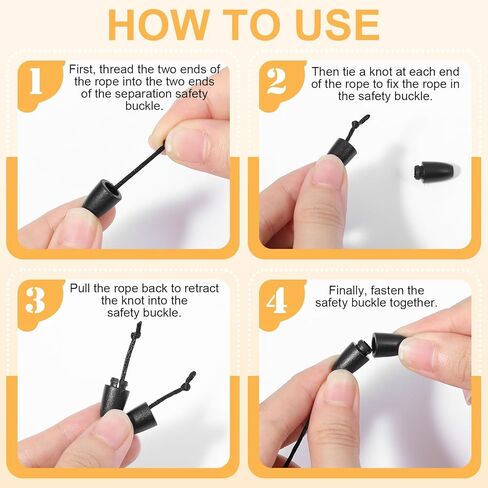 HOW TO USE

1
First, thread the two ends of the rope into the two ends of the separation safety buckle.

2
Then tie a knot at each end of the rope to fix the rope in the safety buckle.

3
Pull the rope back to retract the knot into the safety buckle.

4
Finally, fasten the safety buckle together.