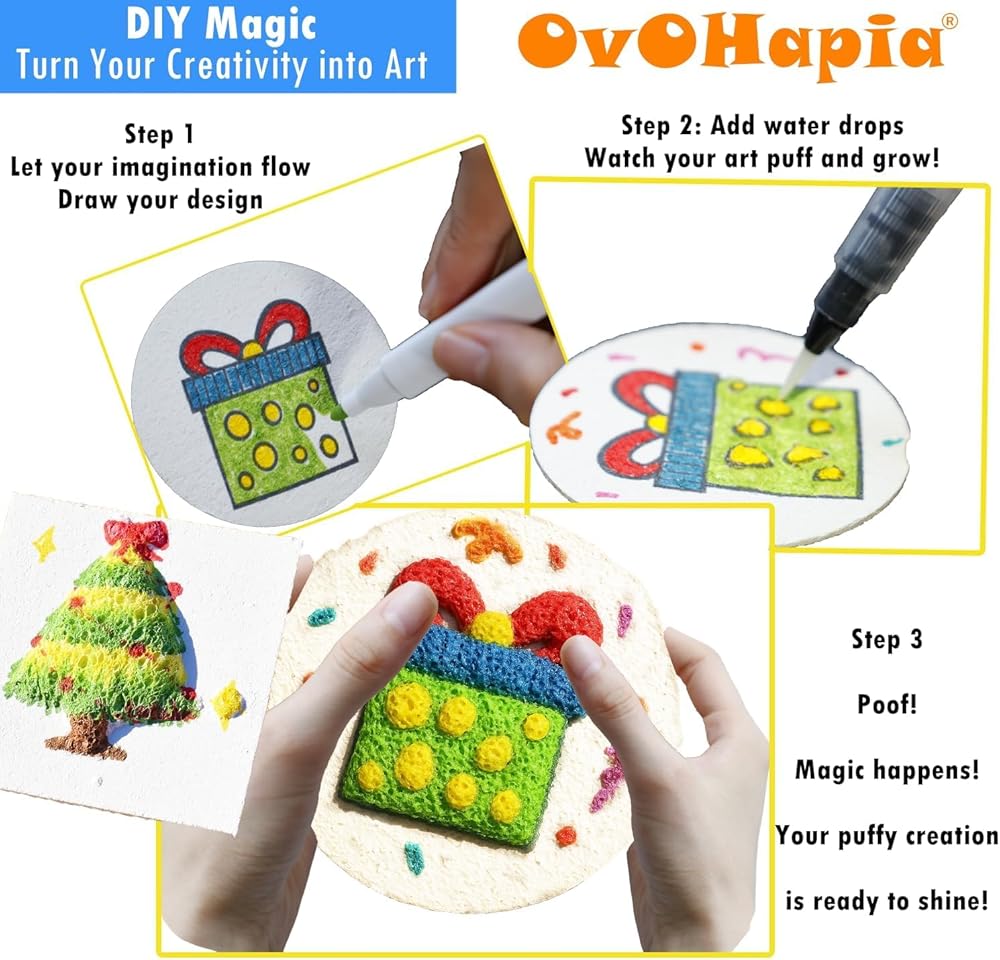 DIY Magic
Turn Your Creativity into Art

OvOHapia®

Step 1
Let your imagination flow
Draw your design

Step 2: Add water drops
Watch your art puff and grow!

Step 3

Poof!

Magic happens!

Your puffy creation

is ready to shine!