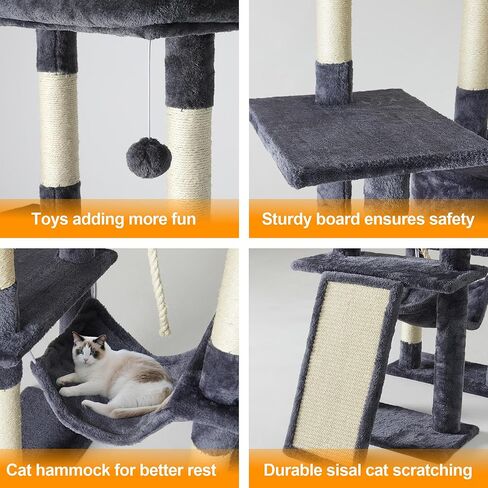 Toys adding more fun

Sturdy board ensures safety

Cat hammock for better rest

Durable sisal cat scratching