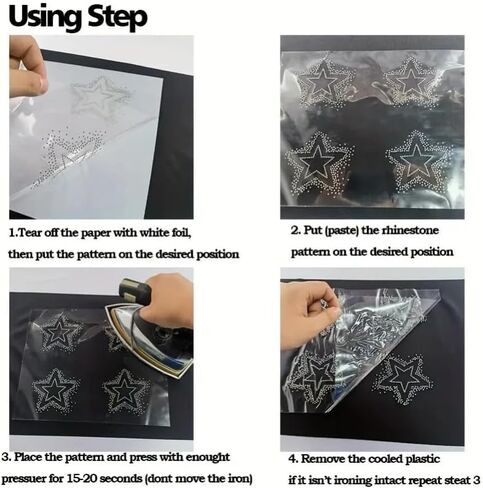 Using Step

1.Tear off the paper with white foil, then put the pattern on the desired position

2. Put (paste) the rhinestone pattern on the desired position

3. Place the pattern and press with enought pressuer for 15-20 seconds (dont move the iron)

4. Remove the cooled plastic if it isn't ironing intact repeat steat 3