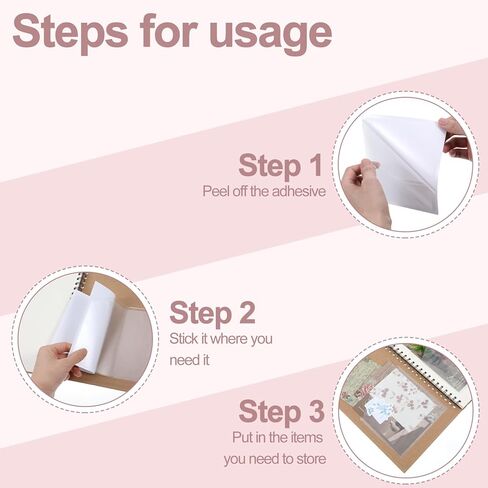 Steps for usage

Step 1
Peel off the adhesive

Step 2
Stick it where you need it

Step 3
Put in the items you need to store