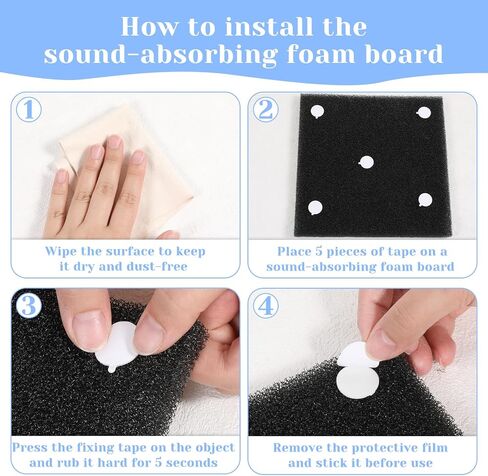 How to install the sound-absorbing foam board

1

Wipe the surface to keep it dry and dust-free

2

Place 5 pieces of tape on a sound-absorbing foam board

3

Press the fixing tape on the object and rub it hard for 5 seconds

4

Remove the protective film and stick it before use