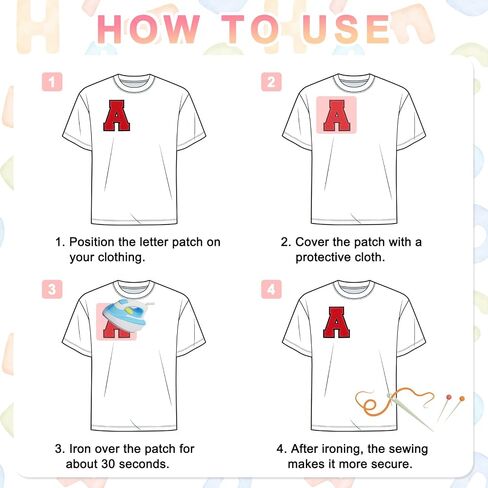 HOW TO USE

1

A

1. Position the letter patch on your clothing.

2

A

2. Cover the patch with a protective cloth.

3

A

3. Iron over the patch for about 30 seconds.

4

A

4. After ironing, the sewing makes it more secure.