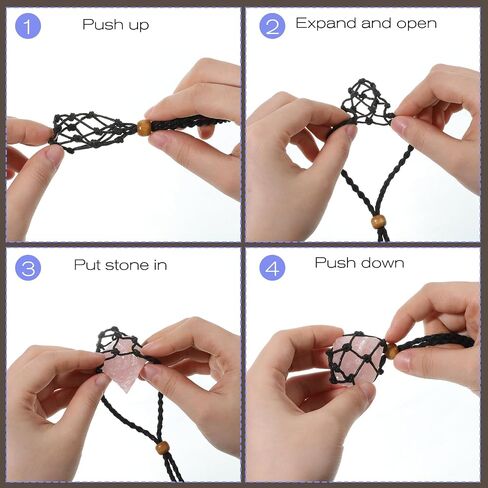 1 Push up

2 Expand and open

3 Put stone in

4 Push down