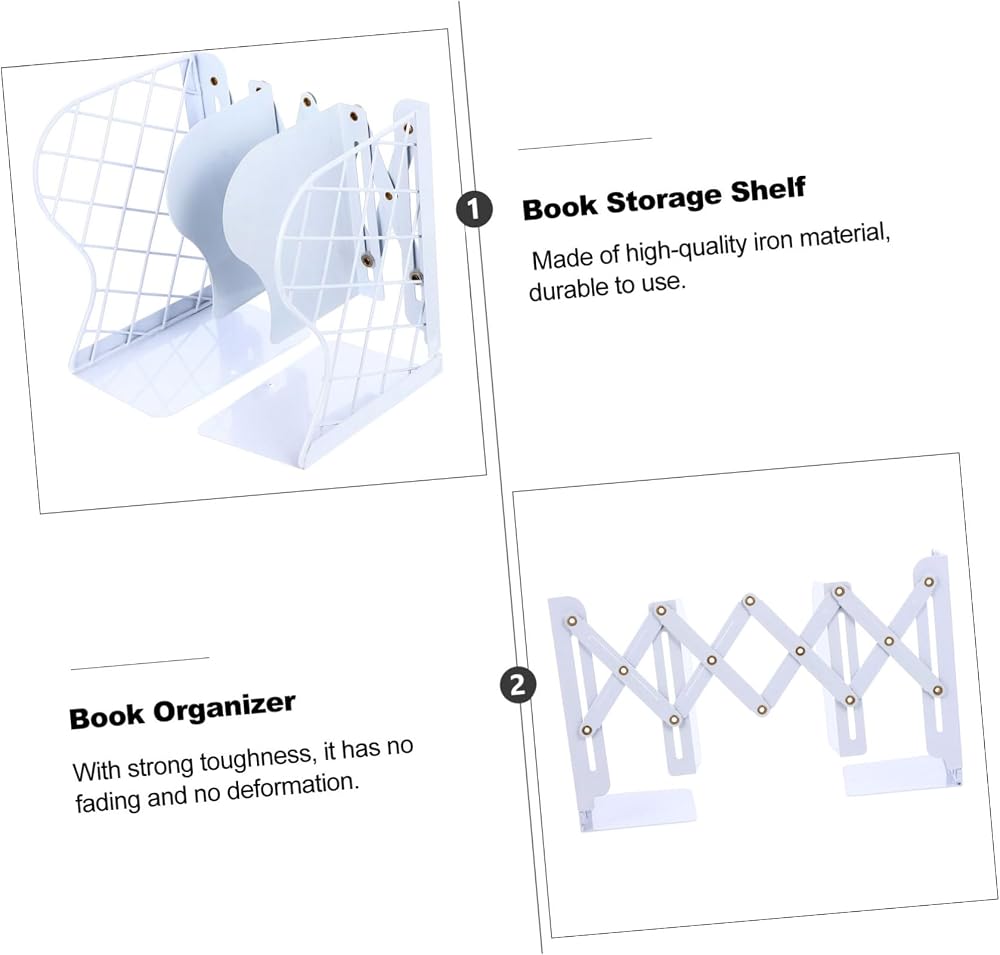 1

Book Storage Shelf

Made of high-quality iron material, durable to use.

Book Organizer

With strong toughness, it has no fading and no deformation.

2