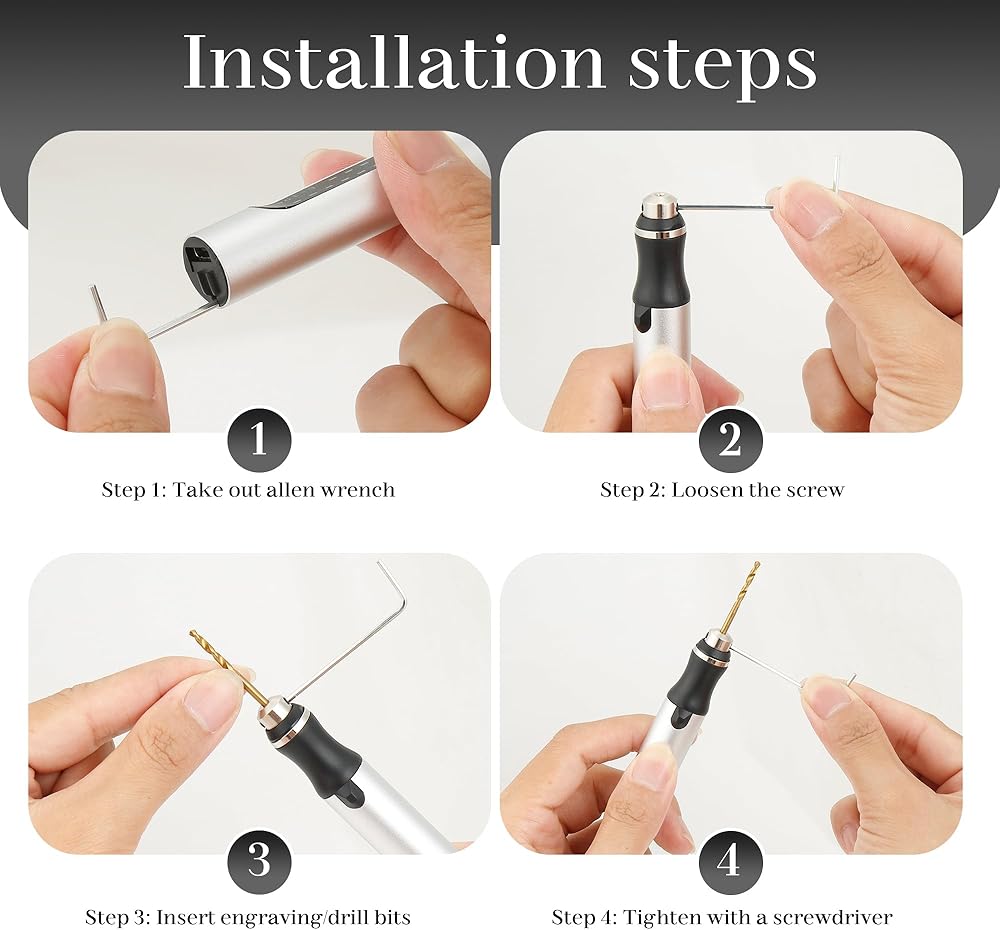 Installation steps

1

Step 1: Take out allen wrench

2

Step 2: Loosen the screw

3

Step 3: Insert engraving/drill bits

4

Step 4: Tighten with a screwdriver