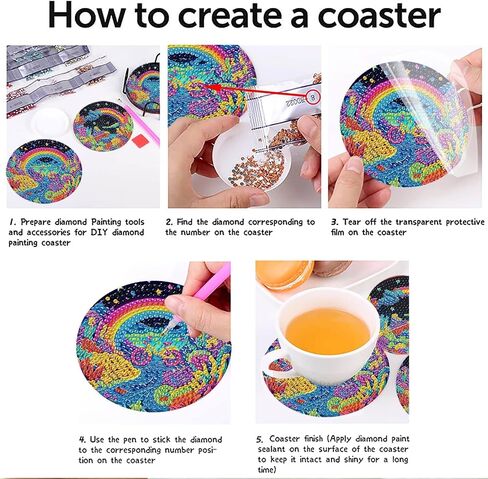 How to create a coaster

8

1. Prepare diamond Painting tools and accessories for DIY diamond painting coaster

2. Find the diamond corresponding to the number on the coaster

3. Tear off the transparent protective film on the coaster

4. Use the pen to stick the diamond to the corresponding number position on the coaster

5. Coaster finish (Apply diamond paint sealant on the surface of the coaster to keep it intact and shiny for a long time)