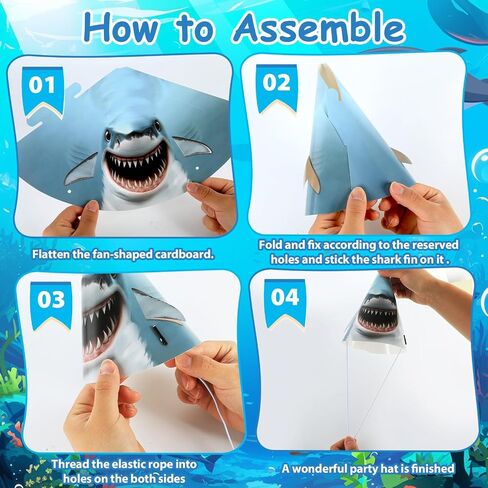 How to Assemble

01

Flatten the fan-shaped cardboard.

02

Fold and fix according to the reserved holes and stick the shark fin on it .

03

Thread the elastic rope into holes on the both sides

04

A wonderful party hat is finished