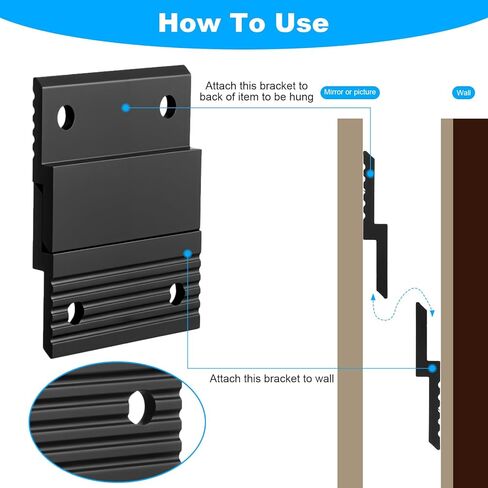 How To Use

Attach this bracket to back of item to be hung

Mirror or picture

Wall

Attach this bracket to wall