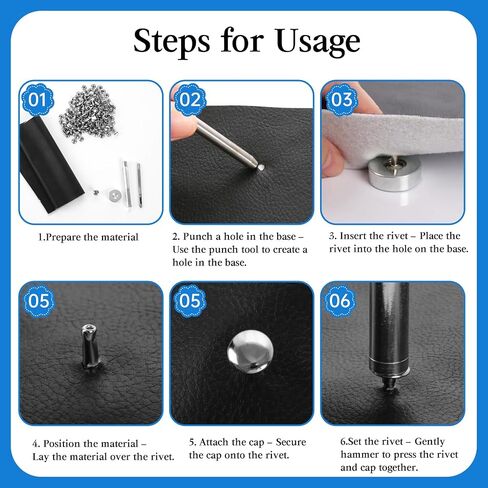 Steps for Usage

01

1.Prepare the material

02

2. Punch a hole in the base – Use the punch tool to create a hole in the base.

03

3. Insert the rivet – Place the rivet into the hole on the base.

05

4. Position the material – Lay the material over the rivet.

05

5. Attach the cap – Secure the cap onto the rivet.

06

6.Set the rivet – Gently hammer to press the rivet and cap together.