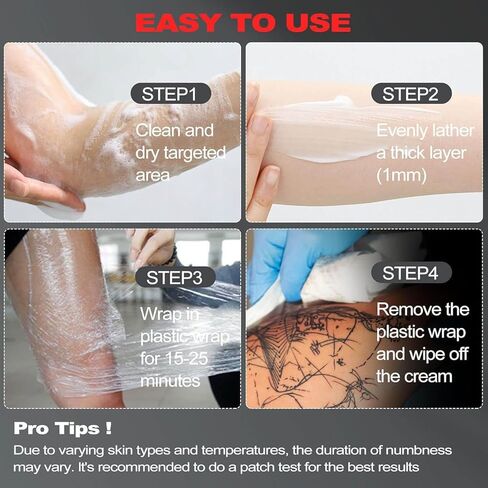 EASY TO USE

STEP1

Clean and dry targeted area

STEP2

Evenly lather a thick layer (1mm)

STEP3

Wrap in plastic wrap for 15-25 minutes

STEP4

Remove the plastic wrap and wipe off the cream

Pro Tips !

Due to varying skin types and temperatures, the duration of numbness may vary. It's recommended to do a patch test for the best results