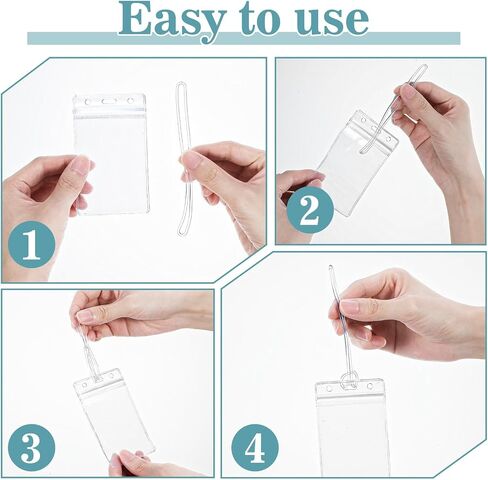 Easy to use

1

2

3

4