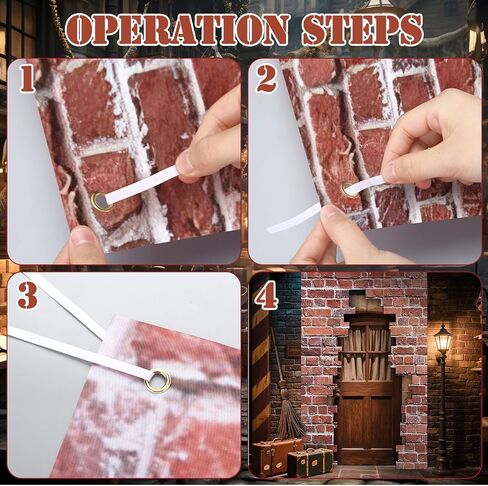 OPERATION STEPS

1

2

3

4