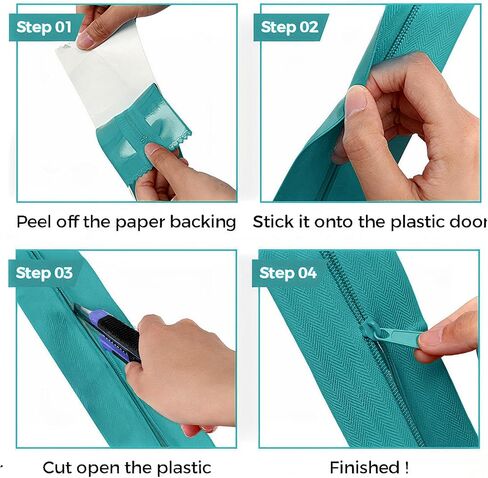 Step 01

Peel off the paper backing

Step 02

Stick it onto the plastic door

Step 03

Cut open the plastic

Step 04

Finished !