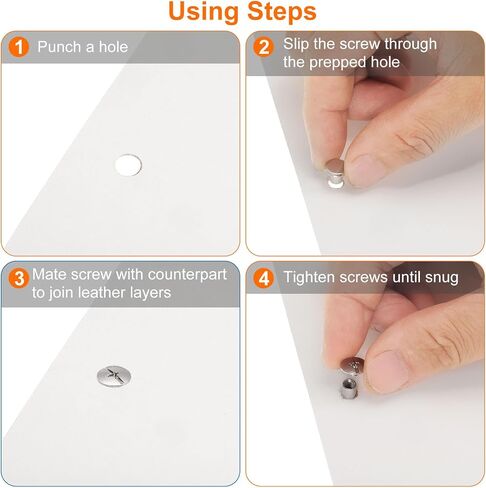 Using Steps

1 Punch a hole

2 Slip the screw through the prepped hole

3 Mate screw with counterpart to join leather layers

4 Tighten screws until snug