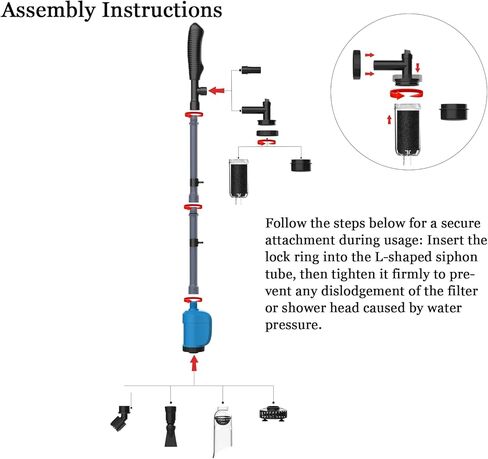 Assembly Instructions

Follow the steps below for a secure attachment during usage: Insert the lock ring into the L-shaped siphon tube, then tighten it firmly to prevent any dislodgement of the filter or shower head caused by water pressure.