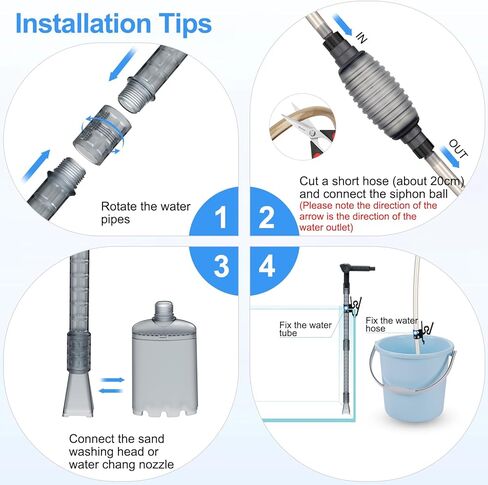 Installation Tips

Rotate the water pipes

1

IN

OUT

Cut a short hose (about 20cm) and connect the siphon ball
(Please note the direction of the arrow is the direction of the water outlet)

2

3

Connect the sand washing head or water chang nozzle

4

Fix the water tube

Fix the water hose