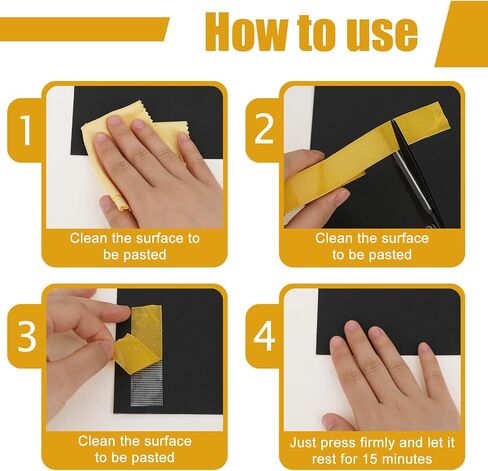 How to use

1

Clean the surface to be pasted

2

Clean the surface to be pasted

3

Clean the surface to be pasted

4

Just press firmly and let it rest for 15 minutes