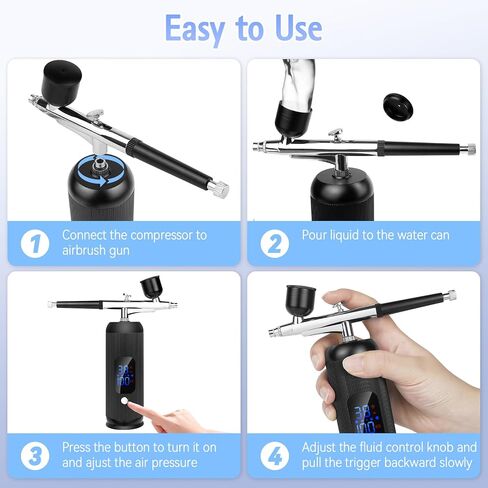 Easy to Use

1 Connect the compressor to airbrush gun

2 Pour liquid to the water can

38
100

3 Press the button to turn it on and ajust the air pressure

38
100

4 Adjust the fluid control knob and pull the trigger backward slowly