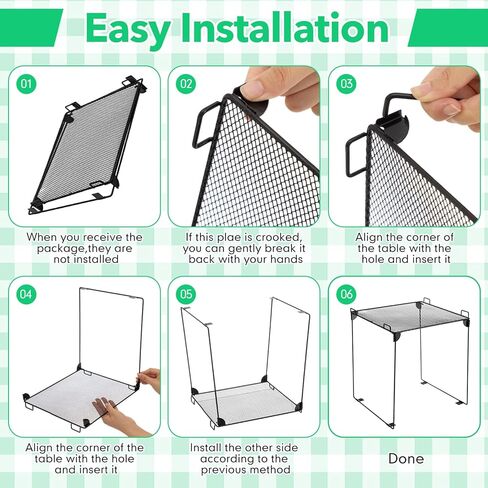 Easy Installation

01

When you receive the package,they are not installed

02

If this plae is crooked, you can gently break it back with your hands

03

Align the corner of the table with the hole and insert it

04

Align the corner of the table with the hole and insert it

05

Install the other side according to the previous method

06

Done