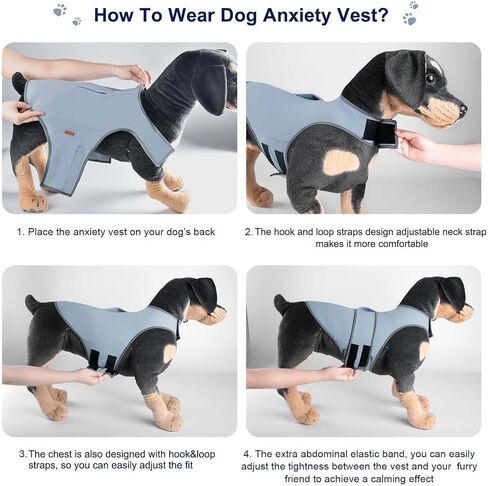 How To Wear Dog Anxiety Vest?

1. Place the anxiety vest on your dog's back

2. The hook and loop straps design adjustable neck strap makes it more comfortable

3. The chest is also designed with hook&loop straps, so you can easily adjust the fit

4. The extra abdominal elastic band, you can easily adjust the tightness between the vest and your furry friend to achieve a calming effect