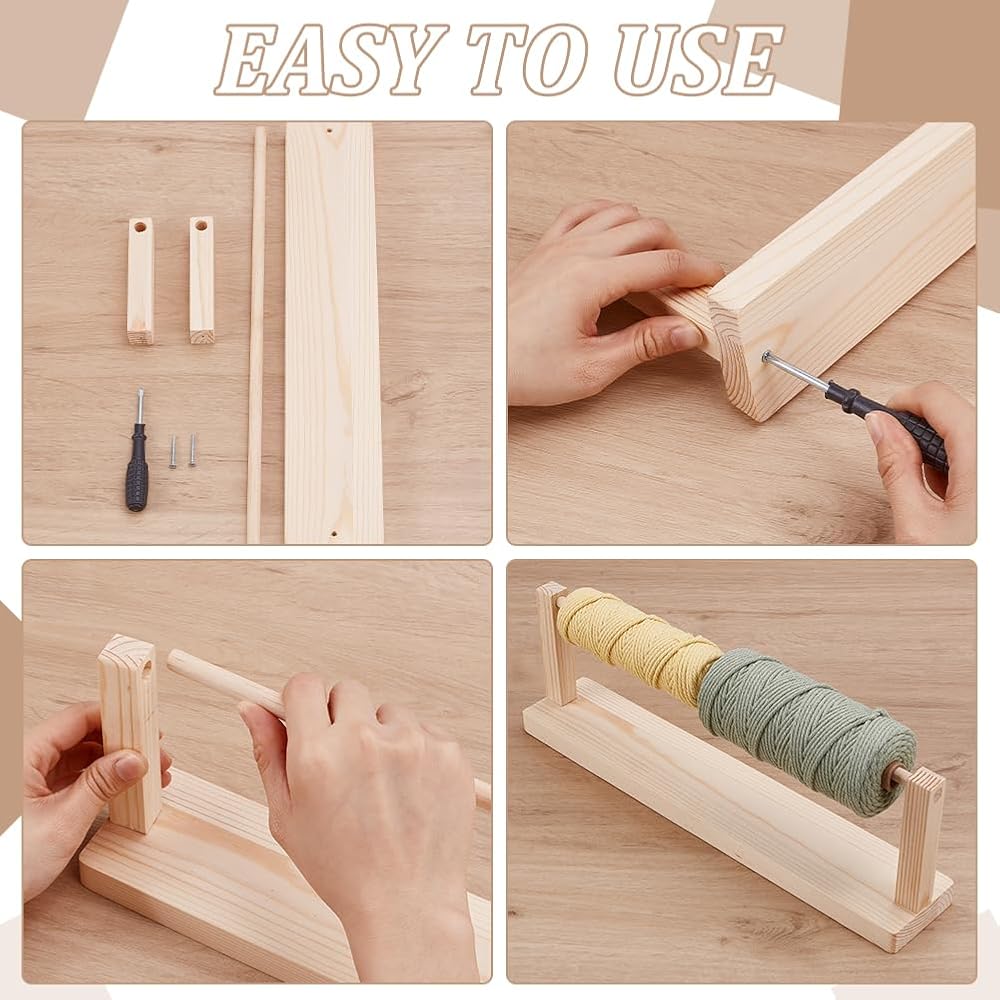 EASY TO USE