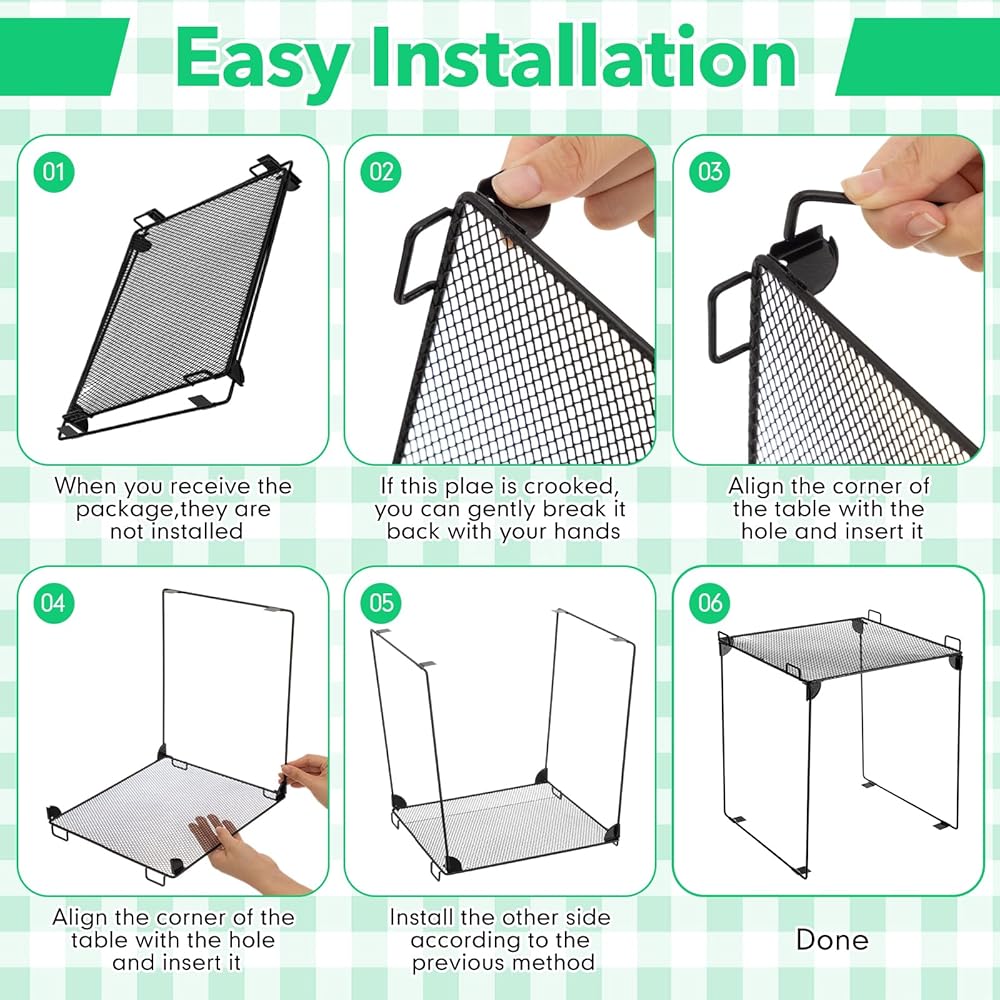 Easy Installation

01

When you receive the package,they are not installed

02

If this plae is crooked, you can gently break it back with your hands

03

Align the corner of the table with the hole and insert it

04

Align the corner of the table with the hole and insert it

05

Install the other side according to the previous method

06

Done