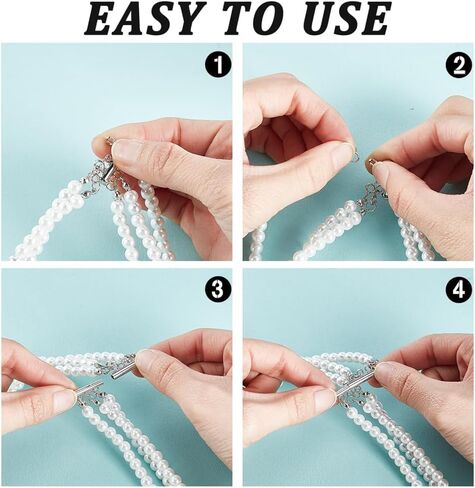 EASY TO USE

1

2

3

4