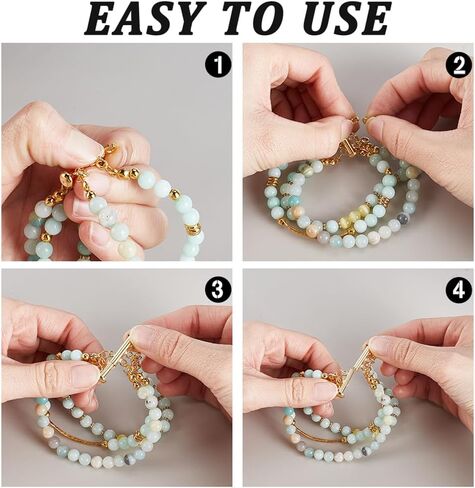 EASY TO USE

1

2

3

4