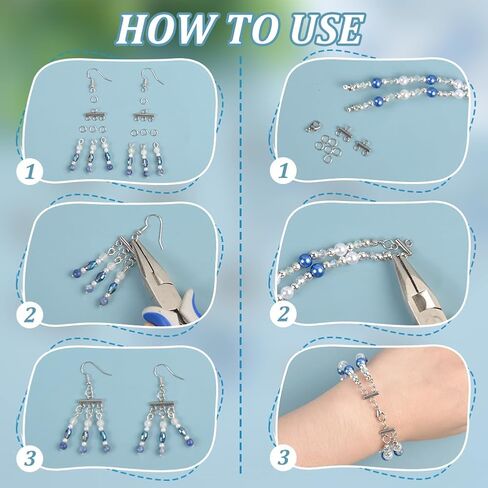 HOW TO USE

1

2

3

1

2

3