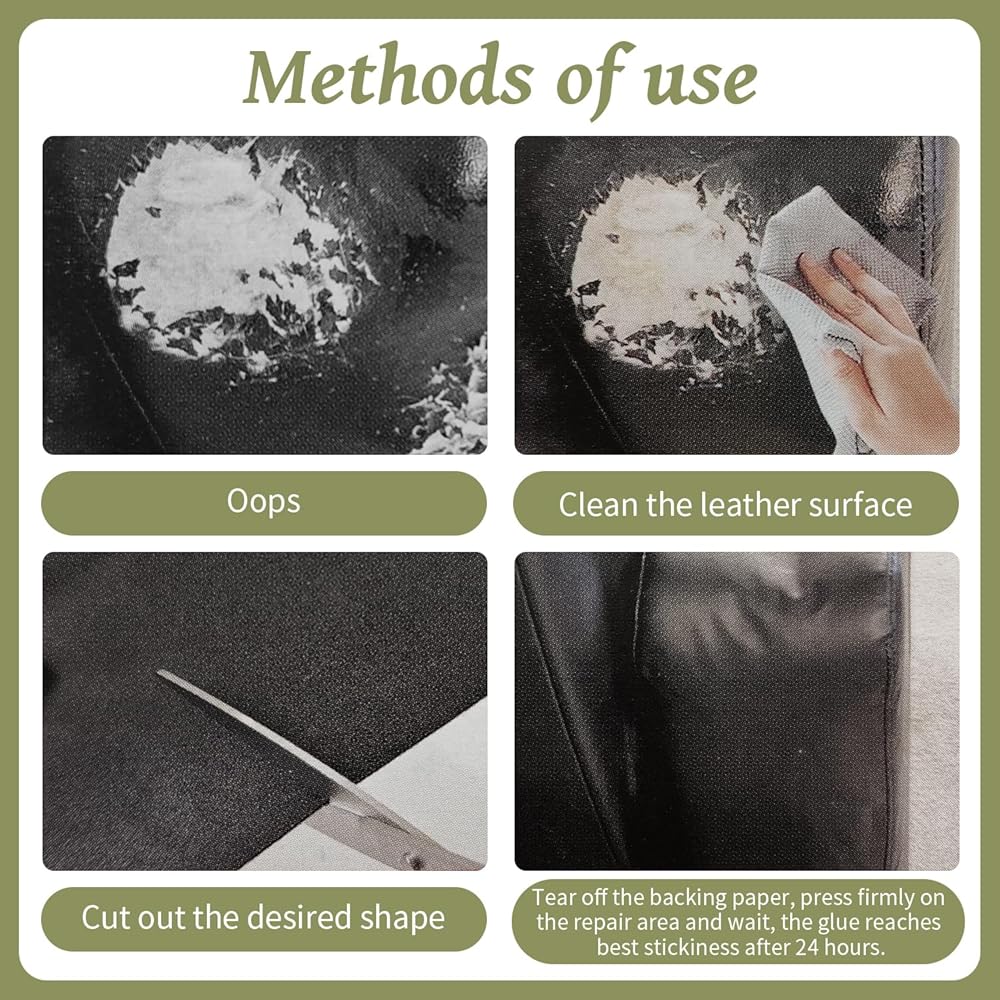 Methods of use

Oops

Clean the leather surface

Cut out the desired shape

Tear off the backing paper, press firmly on the repair area and wait, the glue reaches best stickiness after 24 hours.