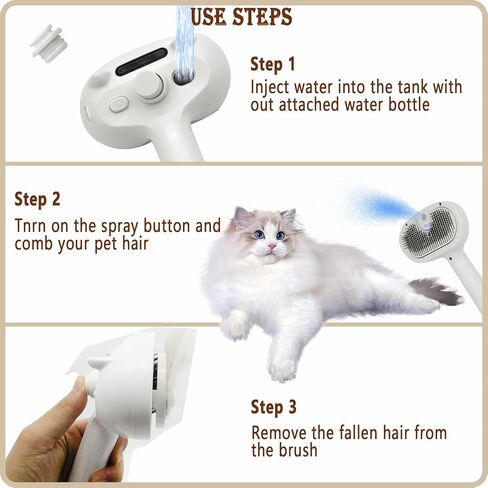 USE STEPS

Step 1

Inject water into the tank with out attached water bottle

Step 2

Tnrn on the spray button and comb your pet hair

Step 3

Remove the fallen hair from the brush