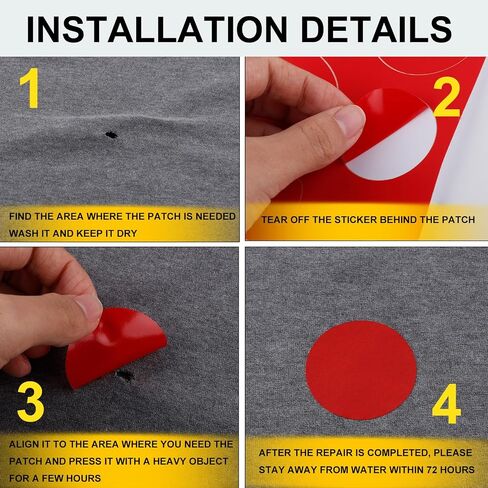 INSTALLATION DETAILS

1

FIND THE AREA WHERE THE PATCH IS NEEDED WASH IT AND KEEP IT DRY

2

TEAR OFF THE STICKER BEHIND THE PATCH

3

ALIGN IT TO THE AREA WHERE YOU NEED THE PATCH AND PRESS IT WITH A HEAVY OBJECT FOR A FEW HOURS

4

AFTER THE REPAIR IS COMPLETED, PLEASE STAY AWAY FROM WATER WITHIN 72 HOURS