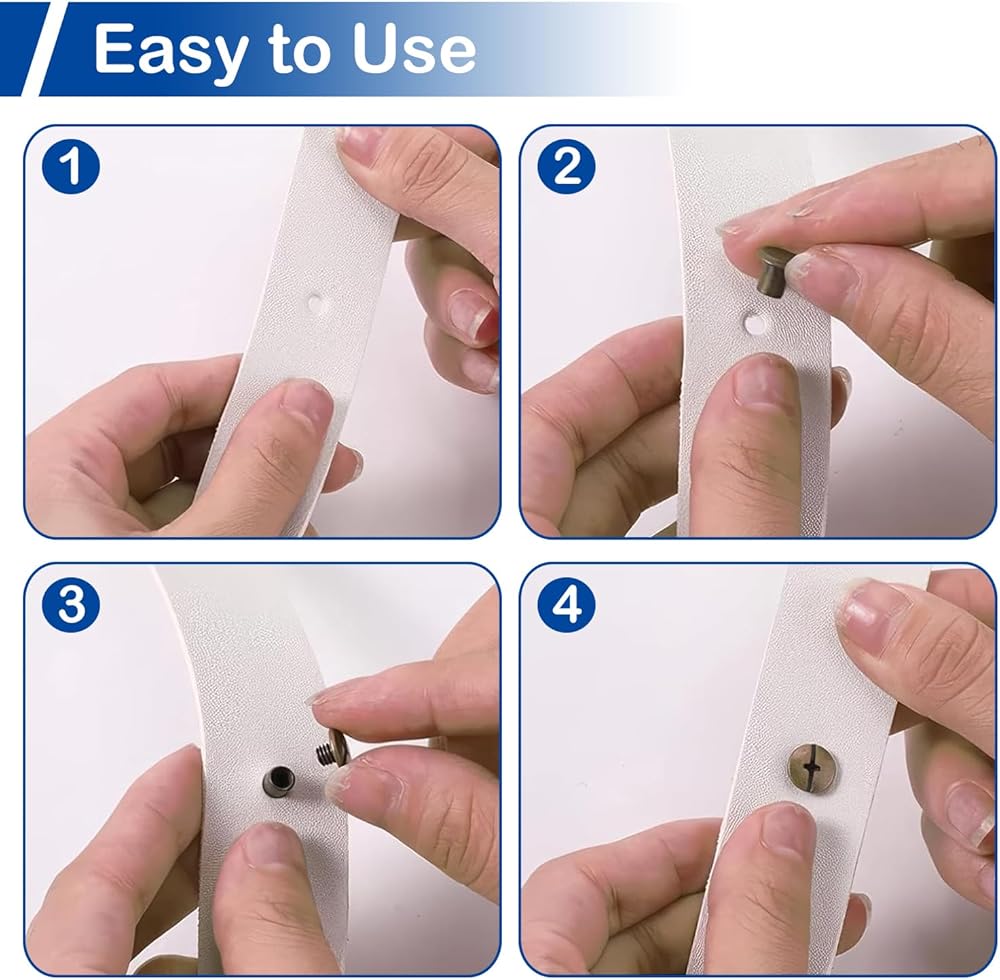 Easy to Use

1

2

3

4