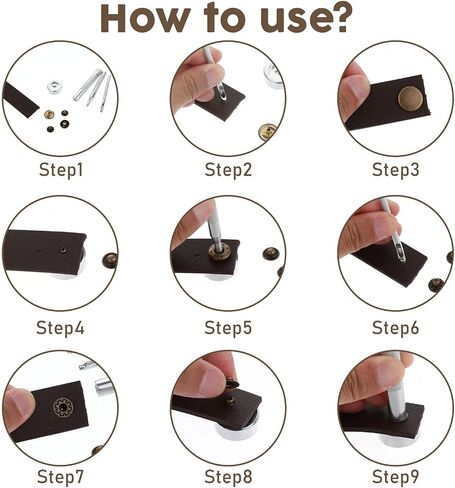 How to use?

Step1

Step2

Step3

Step4

Step5

Step6

Step7

Step8

Step9