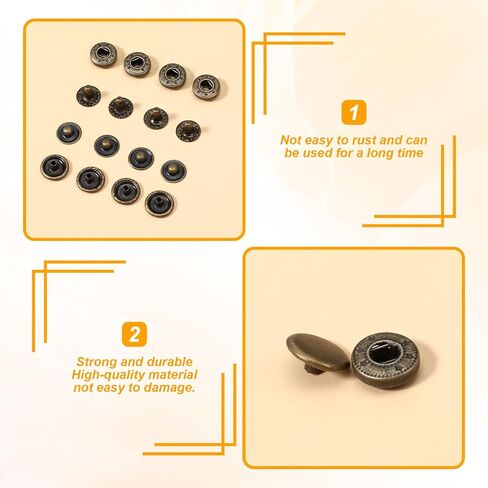 1

Not easy to rust and can be used for a long time

2

Strong and durable
High-quality material
not easy to damage.