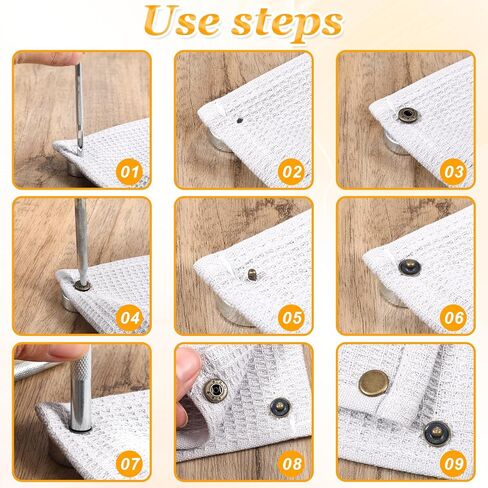 Use steps

01

02

03

04

05

06

07

08

09