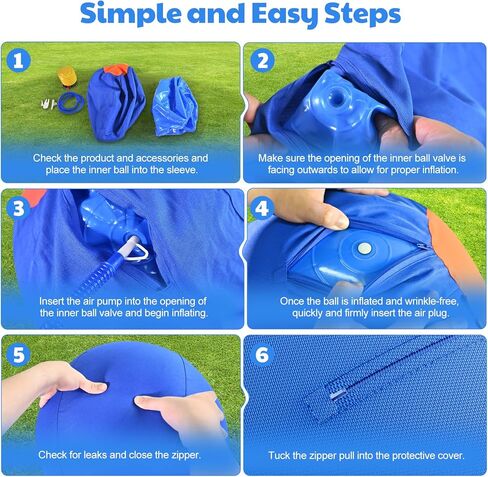 Simple and Easy Steps

1
Check the product and accessories and place the inner ball into the sleeve.

2
Make sure the opening of the inner ball valve is facing outwards to allow for proper inflation.

3
Insert the air pump into the opening of the inner ball valve and begin inflating.

4
Once the ball is inflated and wrinkle-free, quickly and firmly insert the air plug.

5
Check for leaks and close the zipper.

6
Tuck the zipper pull into the protective cover.