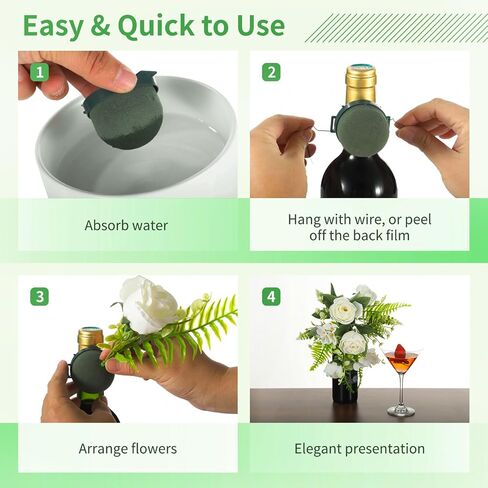 Easy & Quick to Use

1

Absorb water

2

Hang with wire, or peel off the back film

3

Arrange flowers

4

Elegant presentation