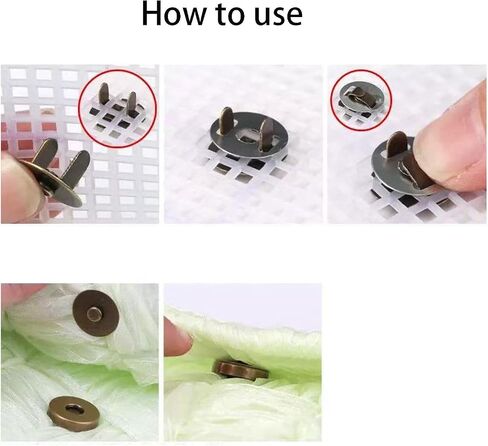 How to use