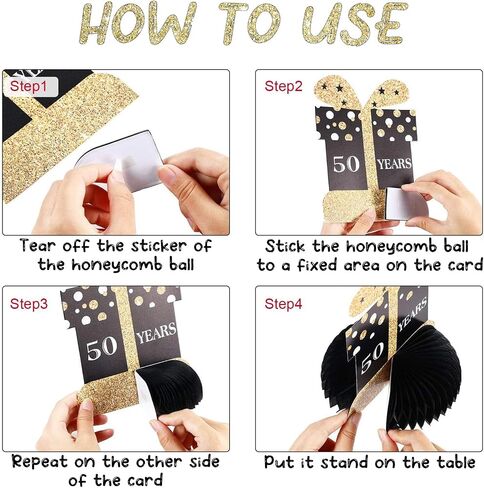 HOW TO USE

Step1

Tear off the sticker of the honeycomb ball

Step2

50 YEARS

Stick the honeycomb ball to a fixed area on the card

Step3

50 YEARS

Repeat on the other side of the card

Step4

50 YEARS

Put it stand on the table