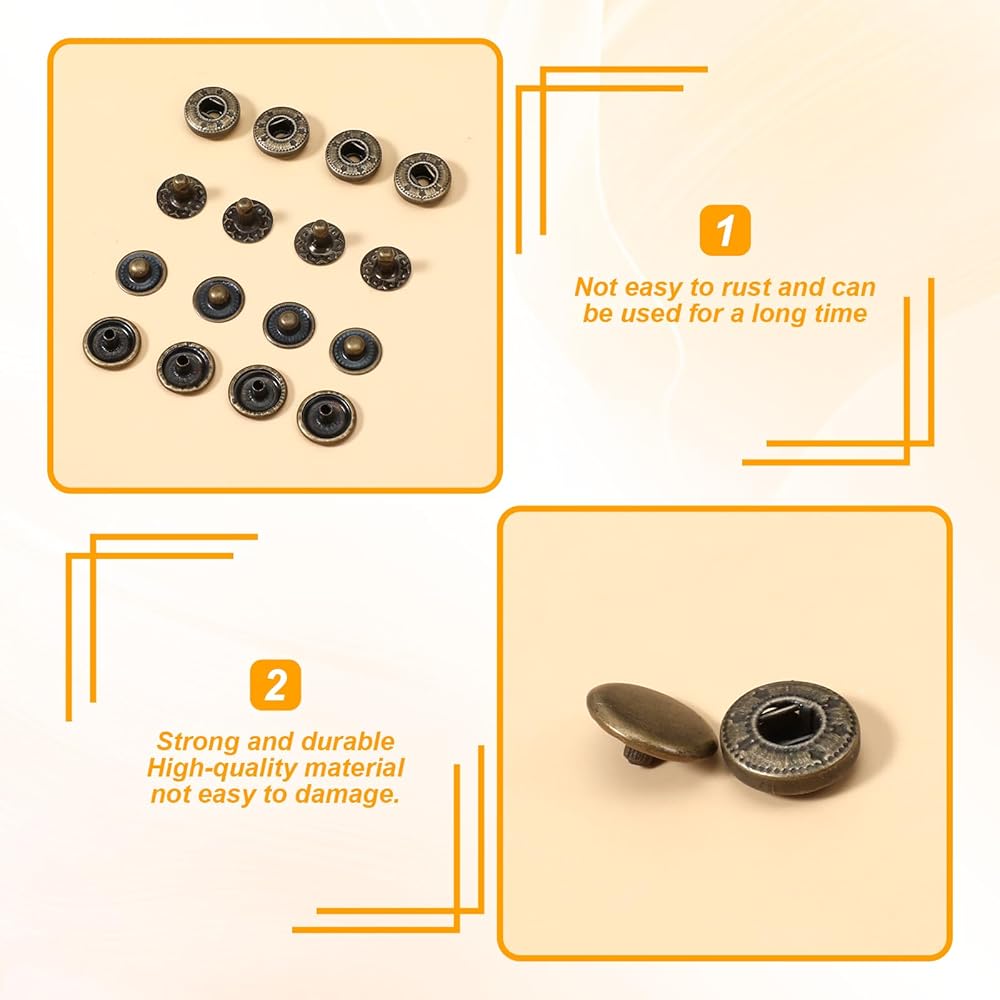 1

Not easy to rust and can be used for a long time

2

Strong and durable High-quality material not easy to damage.