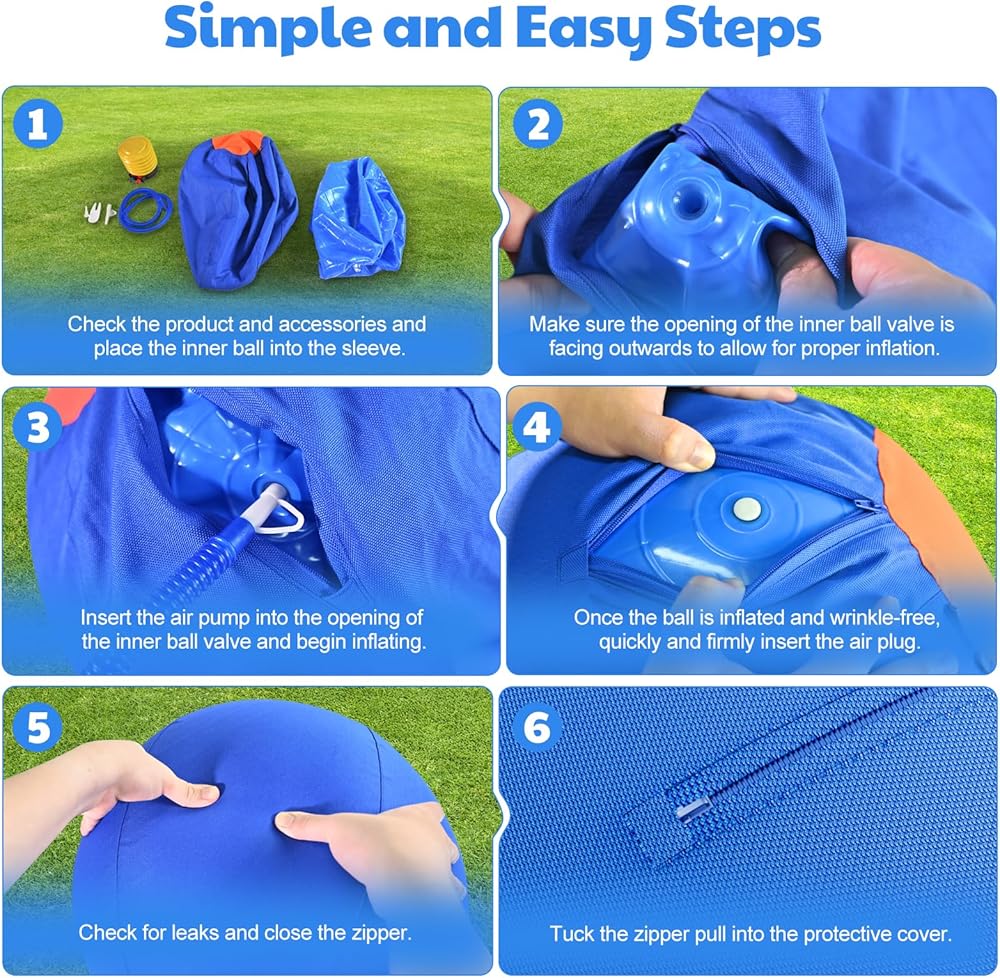 Simple and Easy Steps

1
Check the product and accessories and place the inner ball into the sleeve.

2
Make sure the opening of the inner ball valve is facing outwards to allow for proper inflation.

3
Insert the air pump into the opening of the inner ball valve and begin inflating.

4
Once the ball is inflated and wrinkle-free, quickly and firmly insert the air plug.

5
Check for leaks and close the zipper.

6
Tuck the zipper pull into the protective cover.